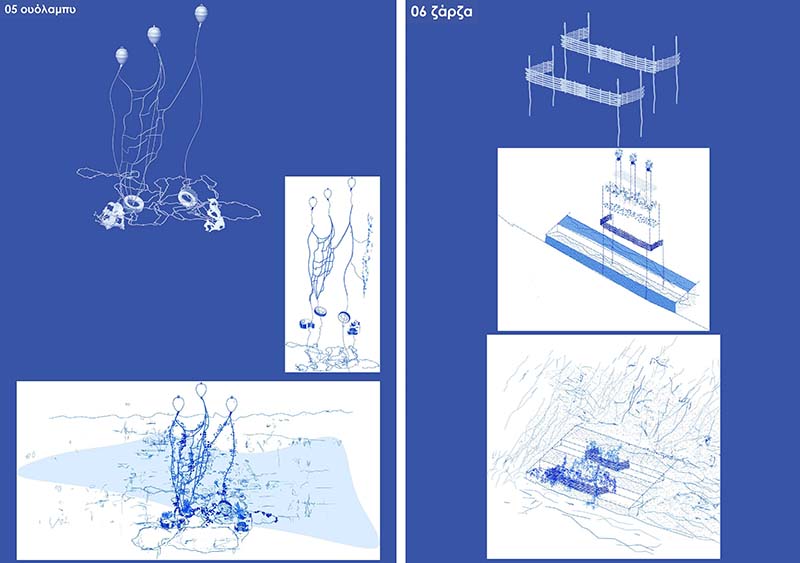 05 ουόλαμπυ

06 ζάρζα